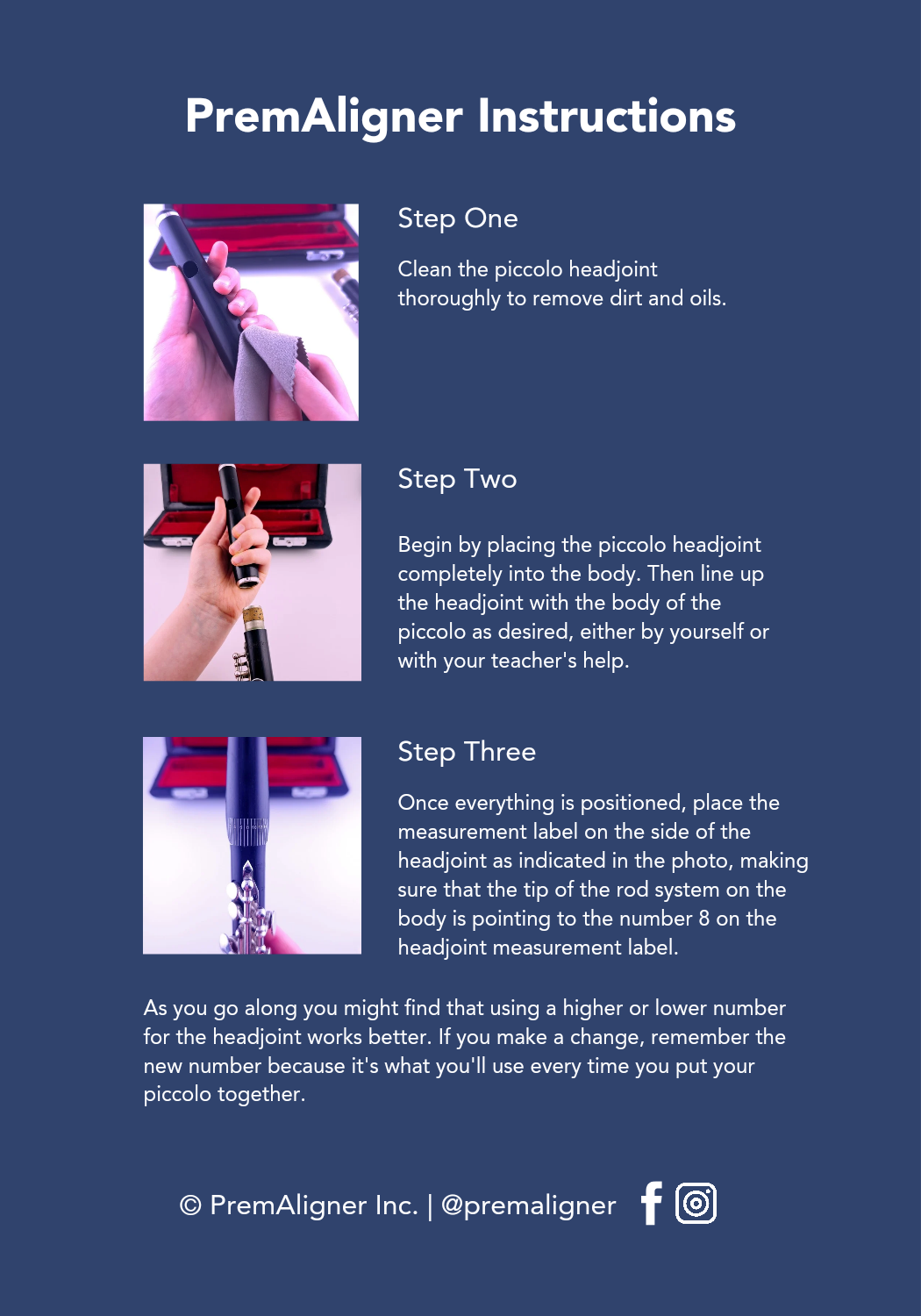 PremAligner Instructions

Step One

Clean the piccolo headjoint thoroughly to remove dirt and oils.

Step Two

Begin by placing the piccolo headjoint completely into the body. Then line up the headjoint with the body of the piccolo as desired, either by yourself or with your teacher's help.

Step Three

Once everything is positioned, place the measurement label on the side of the headjoint as indicated in the photo, making sure that the tip of the rod system on the body is pointing to the number 8 on the headjoint measurement label.

As you go along you might find that using a higher or lower number for the headjoint works better. If you make a change, remember the new number because it's what you'll use every time you put your piccolo together.

© PremAligner Inc. | @premaligner